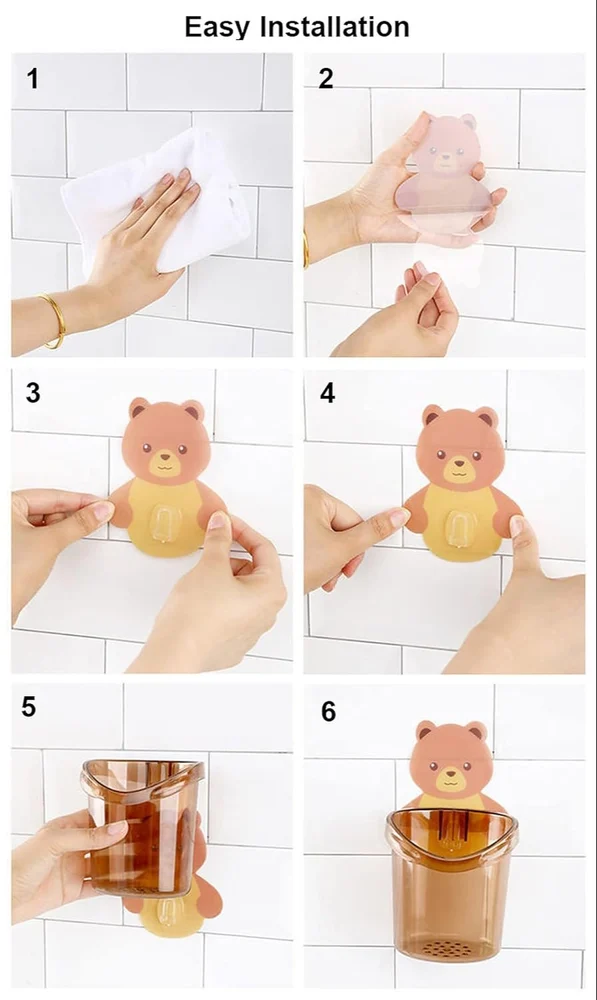 Easy Installation

1

2

3

4

5

6